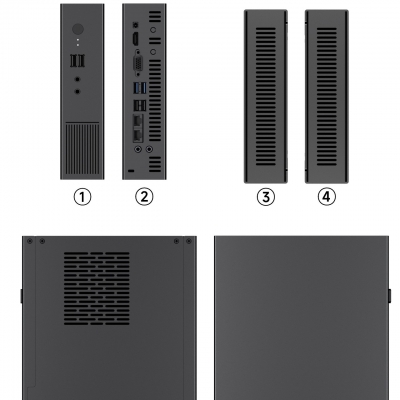 ①
②
③
④